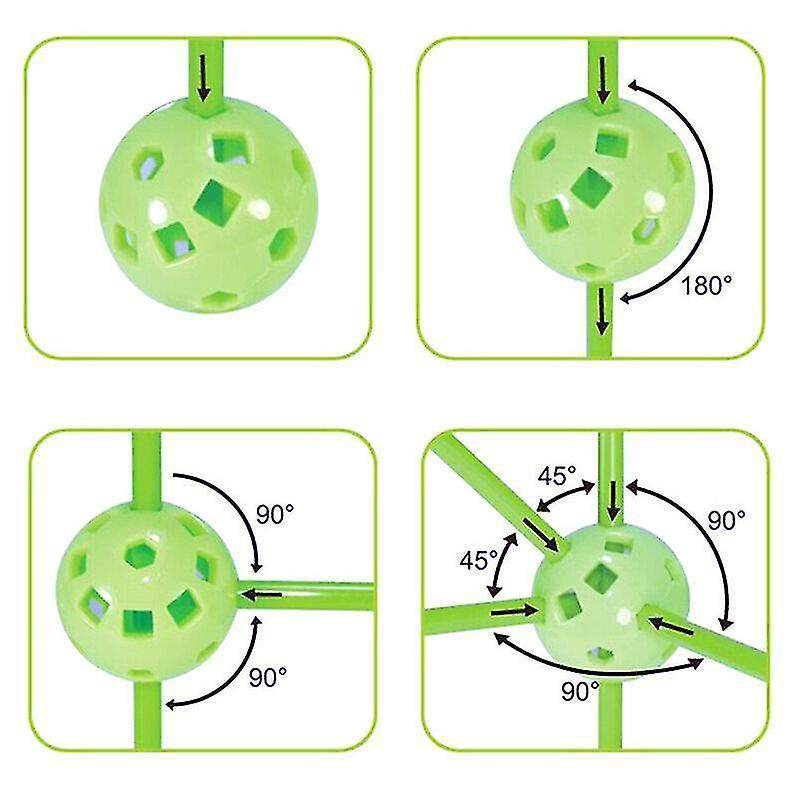 180°

90°

90°

45°

45°

90°

90°