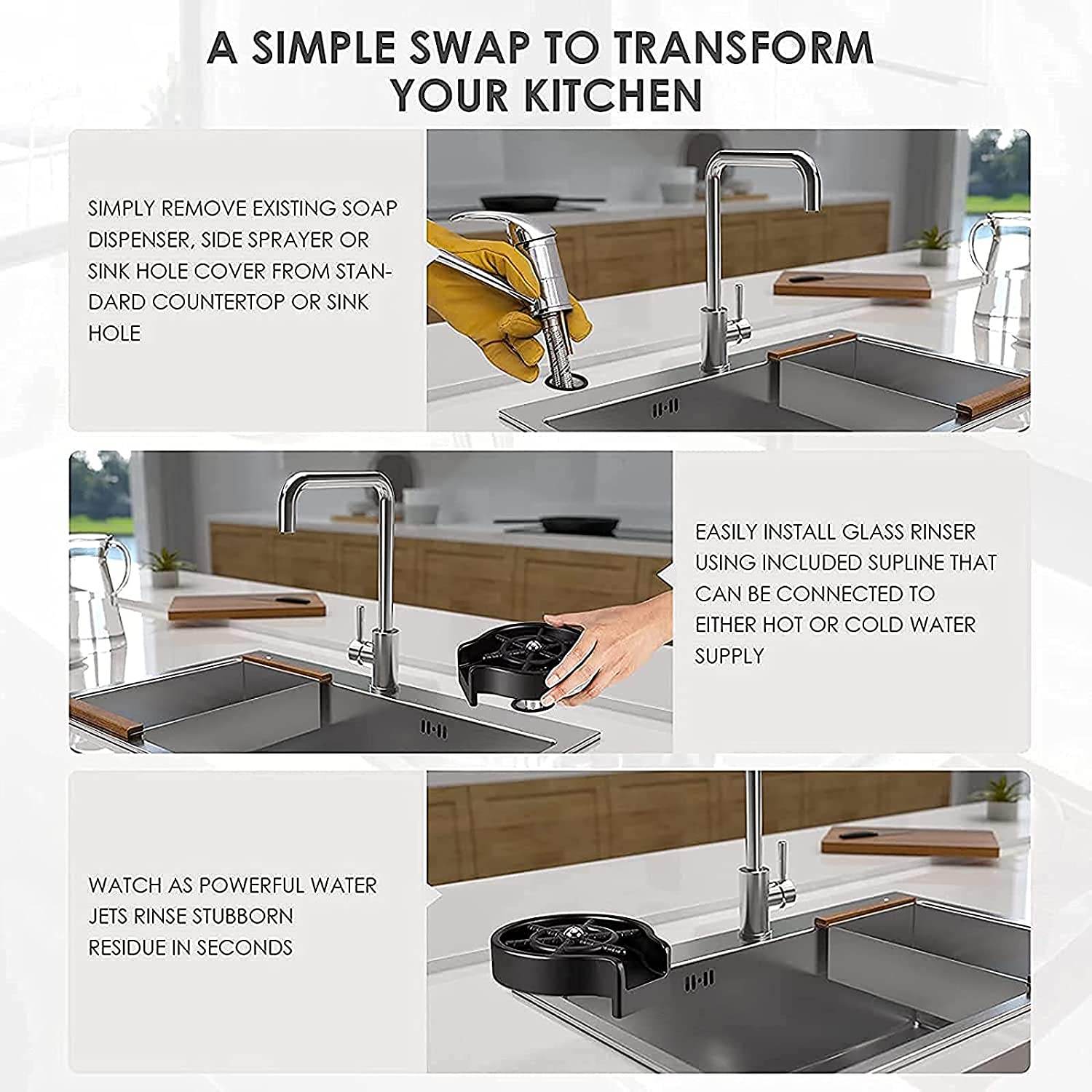 A SIMPLE SWAP TO TRANSFORM YOUR KITCHEN

SIMPLY REMOVE EXISTING SOAP DISPENSER, SIDE SPRAYER OR SINK HOLE COVER FROM STANDARD COUNTERTOP OR SINK HOLE

EASILY INSTALL GLASS RINSER USING INCLUDED SUPLINE THAT CAN BE CONNECTED TO EITHER HOT OR COLD WATER SUPPLY

WATCH AS POWERFUL WATER JETS RINSE STUBBORN RESIDUE IN SECONDS