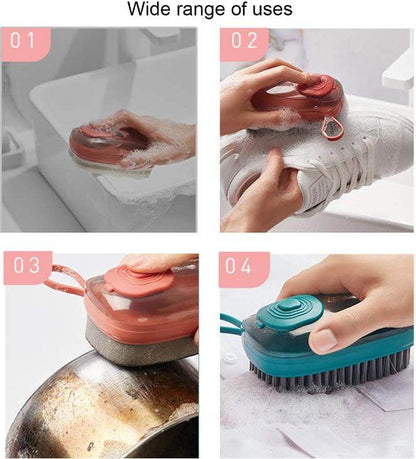 Wide range of uses

01

02

03

04