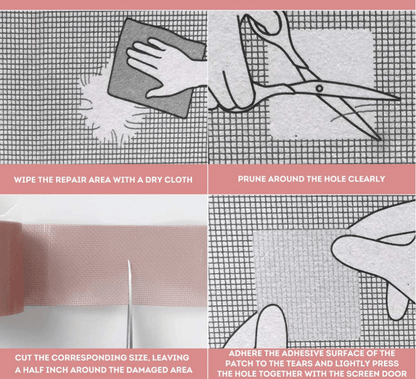 WIPE THE REPAIR AREA WITH A DRY CLOTH

PRUNE AROUND THE HOLE CLEARLY

CUT THE CORRESPONDING SIZE, LEAVING A HALF INCH AROUND THE DAMAGED AREA

ADHERE THE ADHESIVE SURFACE OF THE PATCH TO THE TEARS AND LIGHTLY PRESS THE HOLE TOGETHER WITH THE SCREEN DOOR