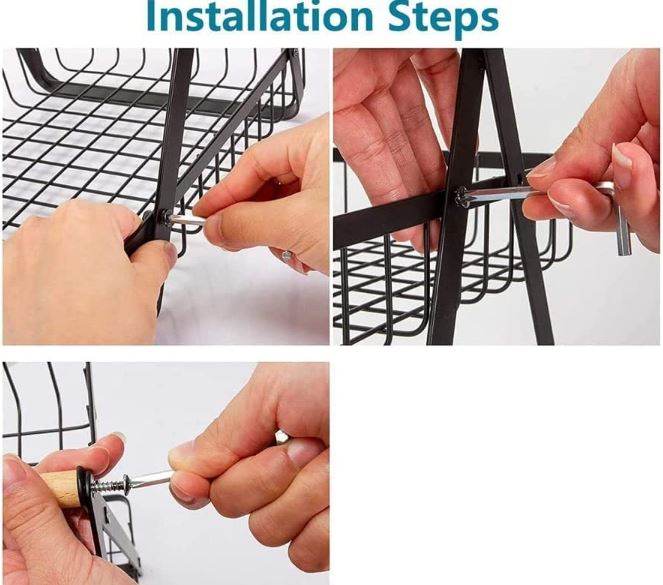 Installation Steps