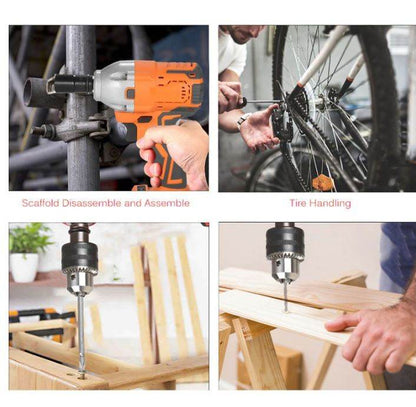 Scaffold Disassemble and Assemble

Tire Handling