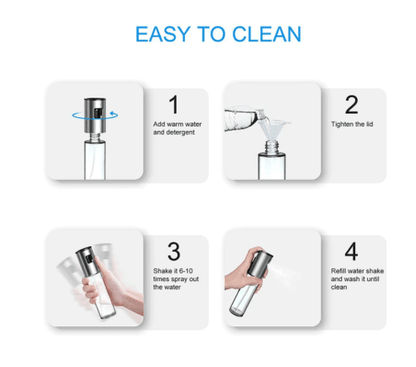 EASY TO CLEAN

1
Add warm water and detergent

2
Tighten the lid

3
Shake it 6-10 times spray out the water

4
Refill water shake and wash it until clean