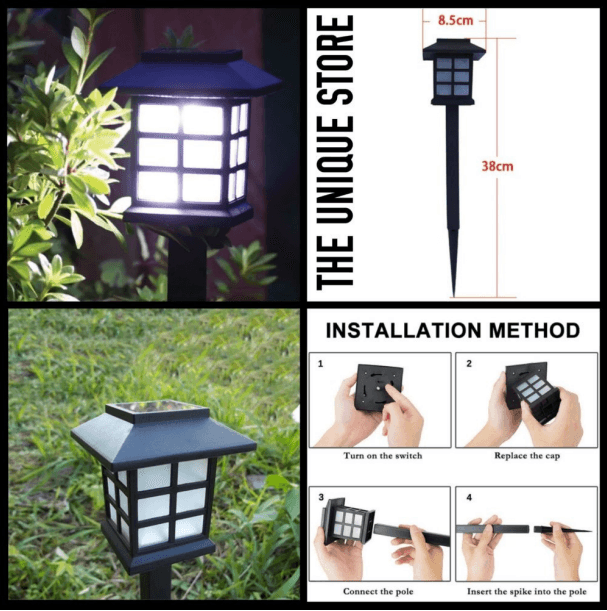 THE UNIQUE STORE

8.5cm

38cm

INSTALLATION METHOD

1

Turn on the switch

2

Replace the cap

3

Connect the pole

4

Insert the spike into the pole