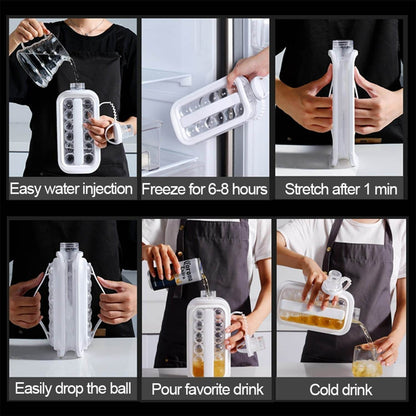 Easy water injection

Freeze for 6-8 hours

Stretch after 1 min

Easily drop the ball

Corona

Pour favorite drink

Cold drink