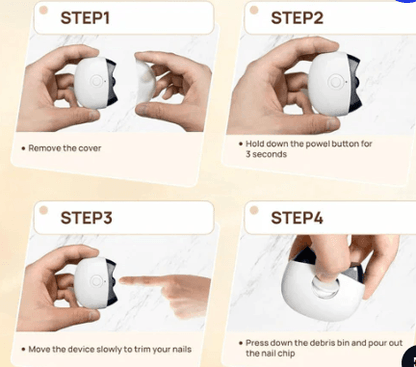 STEP1

• Remove the cover

STEP2

• Hold down the powel button for 3 seconds

STEP3

• Move the device slowly to trim your nails

STEP4

• Press down the debris bin and pour out the nail chip