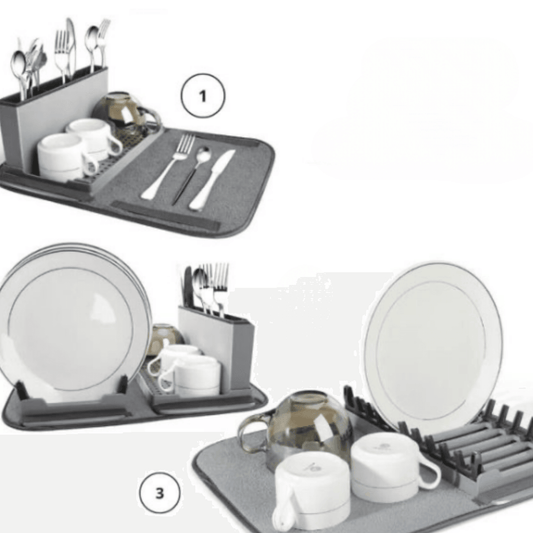 1

3