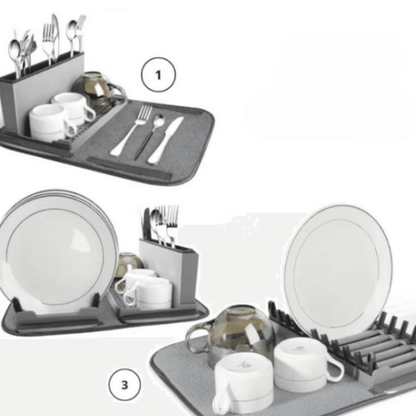 1

3