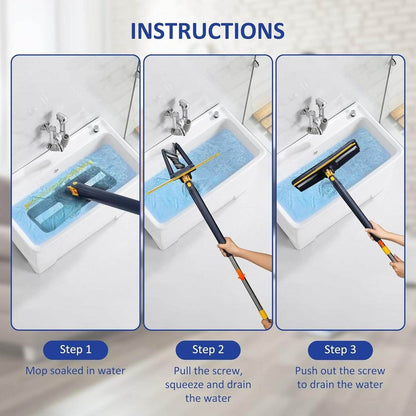 INSTRUCTIONS

Step 1
Mop soaked in water

Step 2
Pull the screw, squeeze and drain the water

Step 3
Push out the screw to drain the water