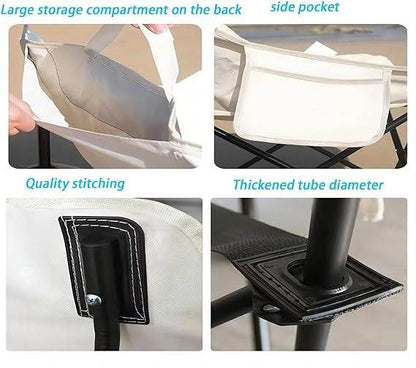 Large storage compartment on the back

side pocket

Quality stitching

Thickened tube diameter