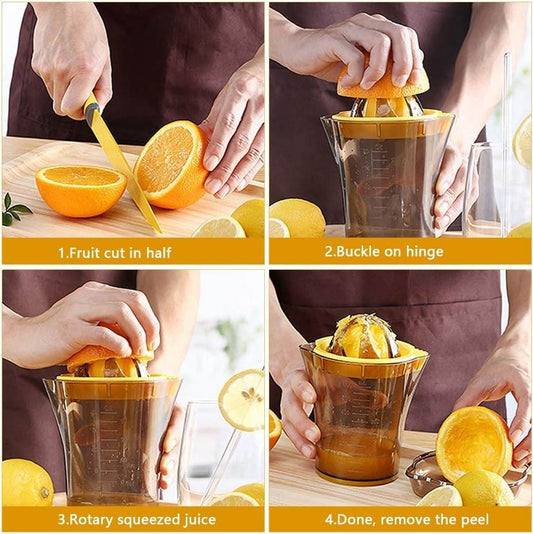 1.Fruit cut in half

2.Buckle on hinge

3.Rotary squeezed juice

4.Done, remove the peel