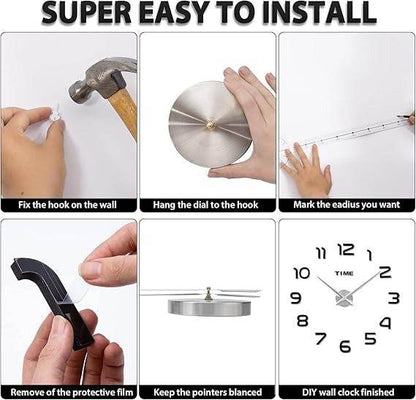 SUPER EASY TO INSTALL

Fix the hook on the wall

Hang the dial to the hook

Mark the eadius you want

Remove of the protective film

Keep the pointers blanced

11 12 1
10 TIME 2
9 3
8 4
7 6 5

DIY wall clock finished