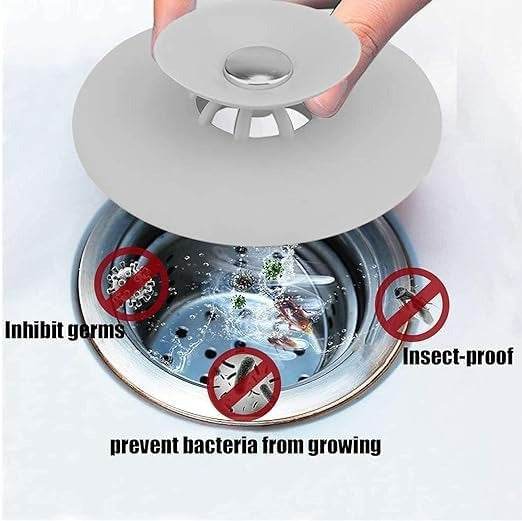 Inhibit germs

Insect-proof

prevent bacteria from growing