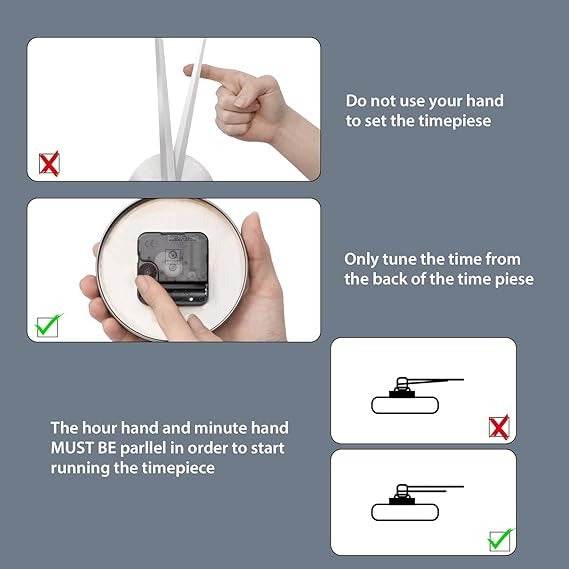 Do not use your hand to set the timepiese

Only tune the time from the back of the time piese

The hour hand and minute hand MUST BE parllel in order to start running the timepiece