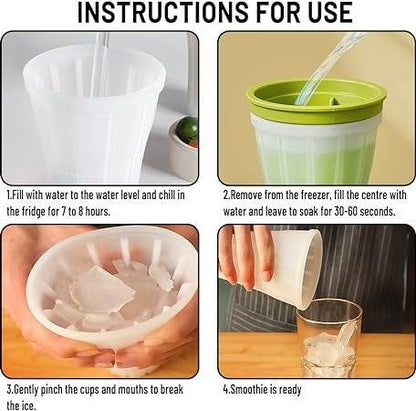 INSTRUCTIONS FOR USE

1.Fill with water to the water level and chill in the fridge for 7 to 8 hours.

2.Remove from the freezer, fill the centre with water and leave to soak for 30-60 seconds.

3.Gently pinch the cups and mouths to break the ice.

4.Smoothie is ready