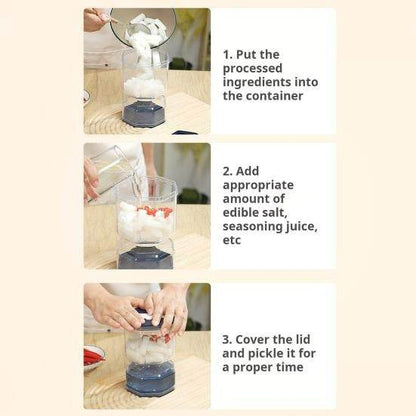 1. Put the processed ingredients into the container

2. Add appropriate amount of edible salt, seasoning juice, etc

3. Cover the lid and pickle it for a proper time