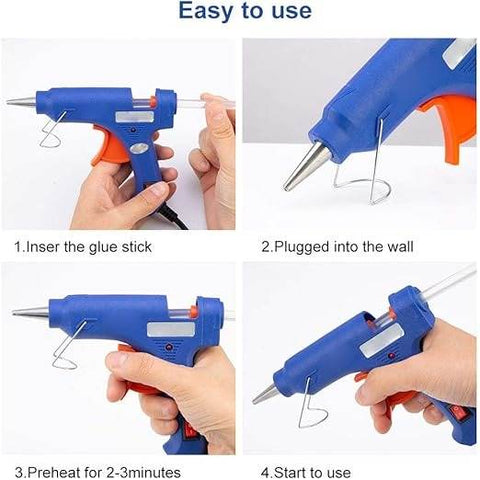 Easy to use

1.Inser the glue stick

2.Plugged into the wall

3.Preheat for 2-3minutes

4.Start to use