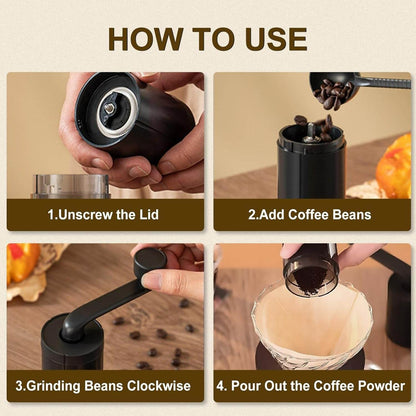 HOW TO USE

1.Unscrew the Lid

2.Add Coffee Beans

3.Grinding Beans Clockwise

4. Pour Out the Coffee Powder