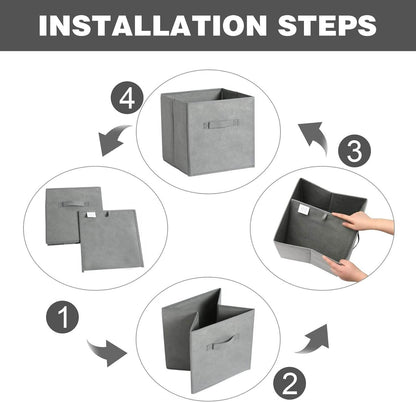 INSTALLATION STEPS

4

3

1

2