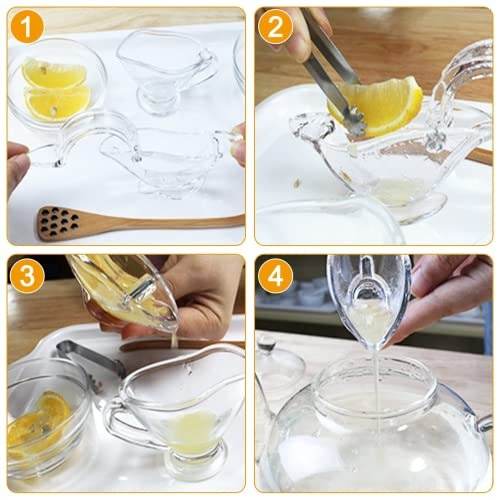 1

2

3

4