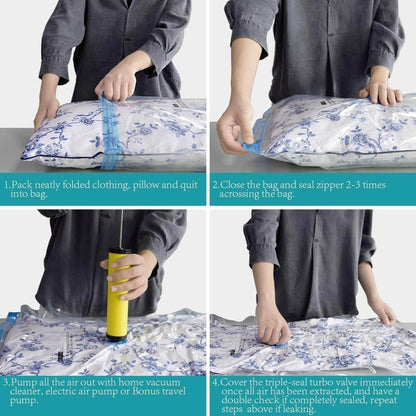 1.Pack neatly folded clothing, pillow and quit into bag.

2.Close the bag and seal zipper 2-3 times acrossing the bag.

3.Pump all the air out with home vacuum cleaner, electric air pump or Bonus travel pump.

4.Cover the triple-seal turbo valve immediately once all air has been extracted, and have a double check if completely sealed, repeat steps above if leaking.