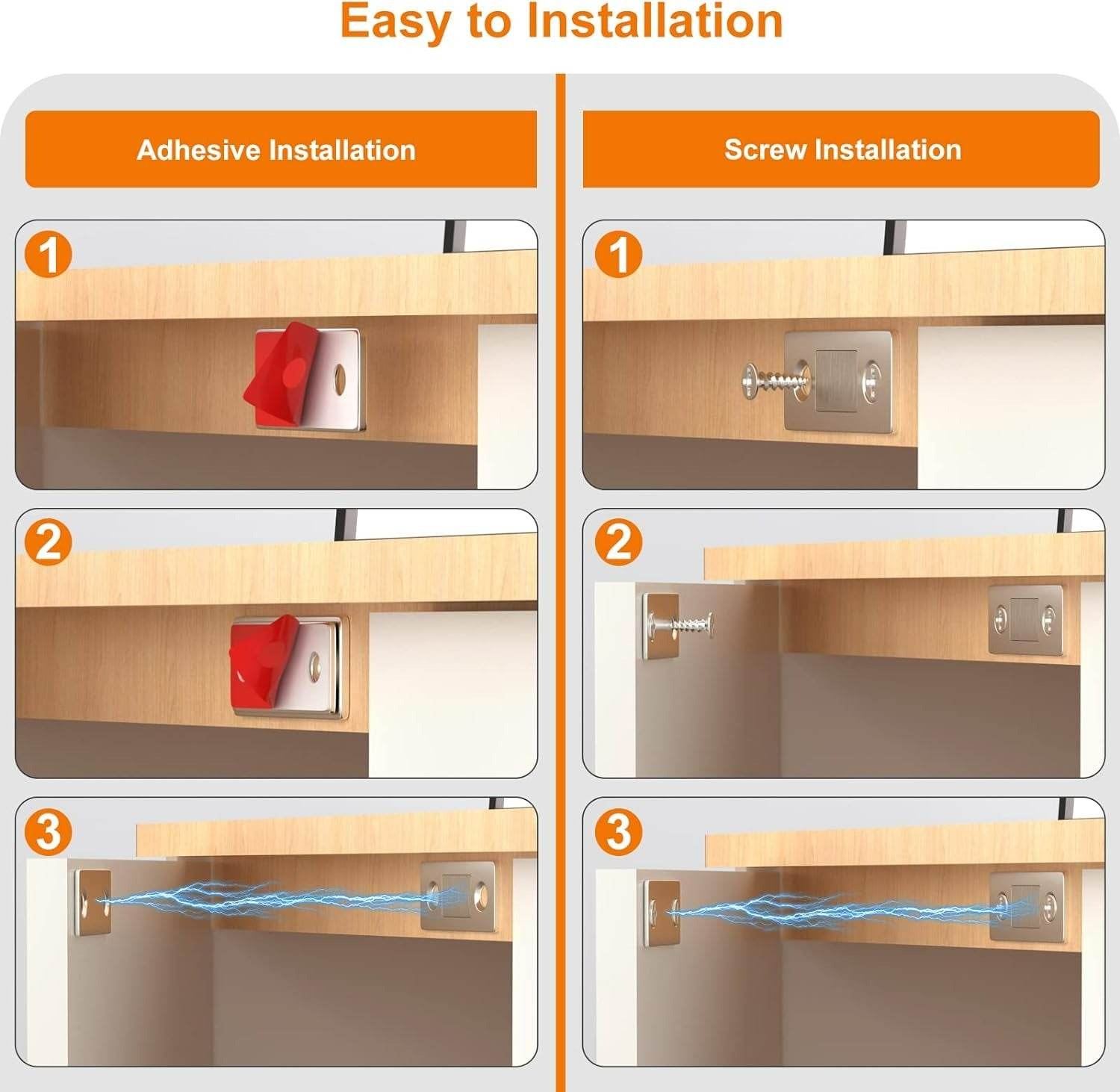 Easy to Installation

Adhesive Installation

1

2

3

Screw Installation

1

2

3