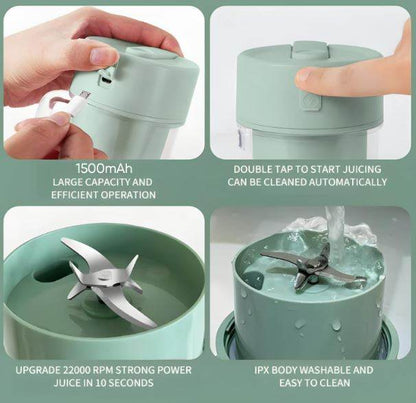 1500mAh
LARGE CAPACITY AND
EFFICIENT OPERATION

DOUBLE TAP TO START JUICING
CAN BE CLEANED AUTOMATICALLY

UPGRADE 22000 RPM STRONG POWER
JUICE IN 10 SECONDS

IPX BODY WASHABLE AND
EASY TO CLEAN