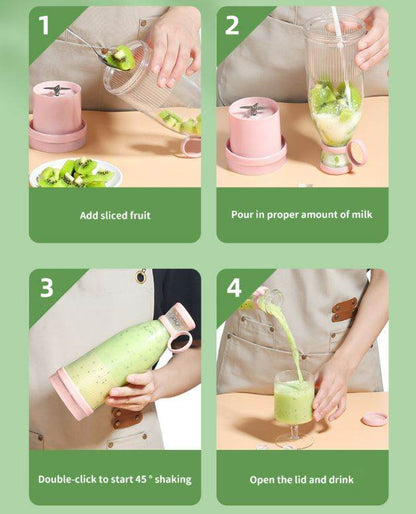 1

Add sliced fruit

2

Pour in proper amount of milk

3

Double-click to start 45 ° shaking

4

Open the lid and drink