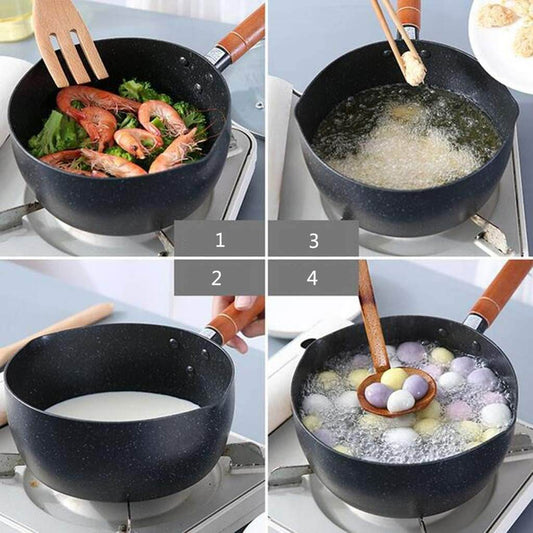 1

3

2

4