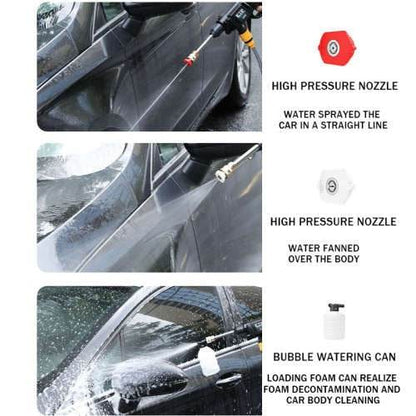 HIGH PRESSURE NOZZLE

WATER SPRAYED THE CAR IN A STRAIGHT LINE

HIGH PRESSURE NOZZLE

WATER FANNED OVER THE BODY

BUBBLE WATERING CAN

LOADING FOAM CAN REALIZE FOAM DECONTAMINATION AND CAR BODY CLEANING