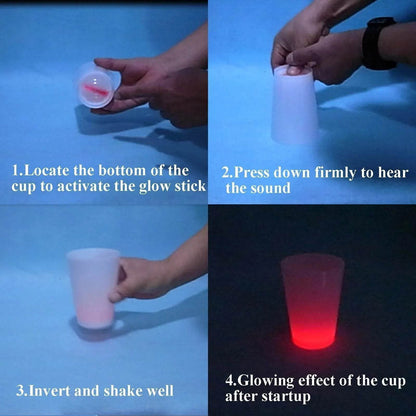 1.Locate the bottom of the cup to activate the glow stick

2.Press down firmly to hear the sound

3.Invert and shake well

4.Glowing effect of the cup after startup