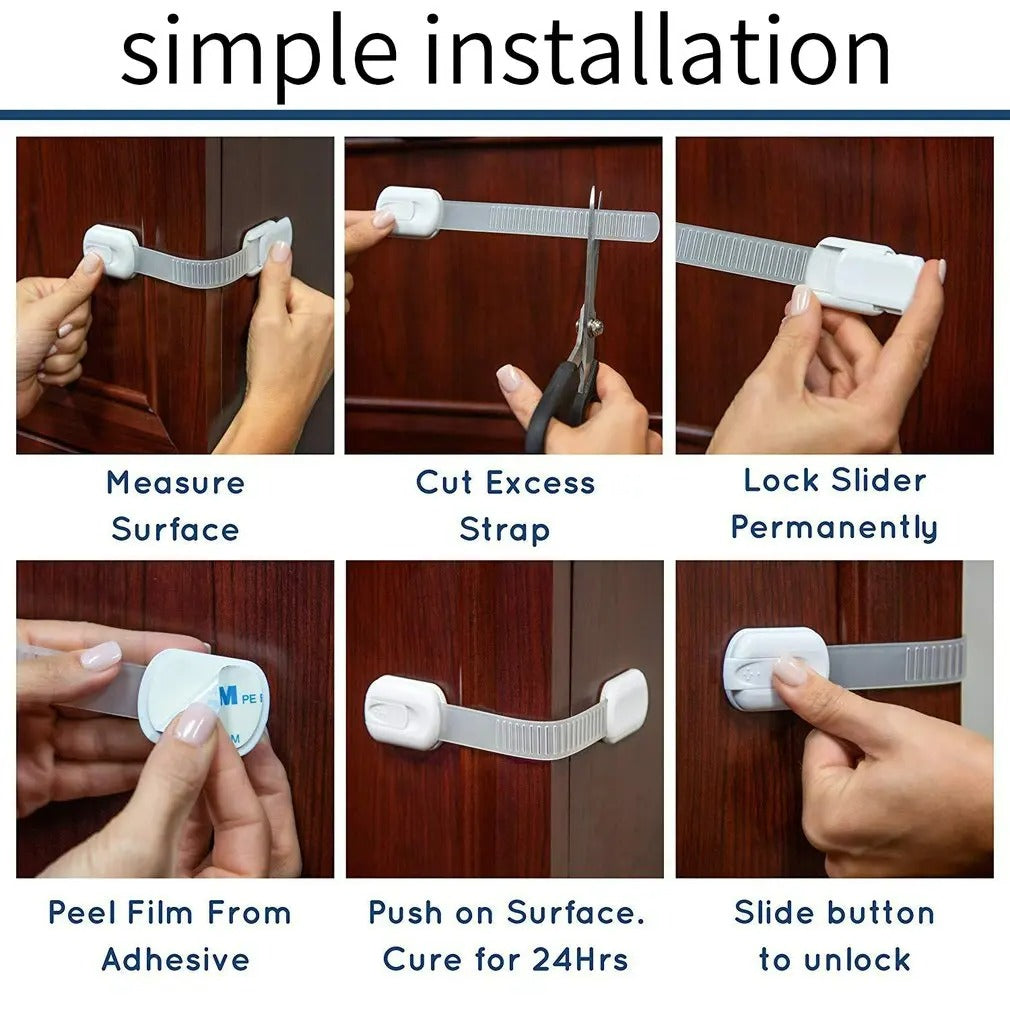 simple installation

Measure Surface

Cut Excess Strap

Lock Slider Permanently

M PE

Peel Film From Adhesive

Push on Surface. Cure for 24Hrs

Slide button to unlock