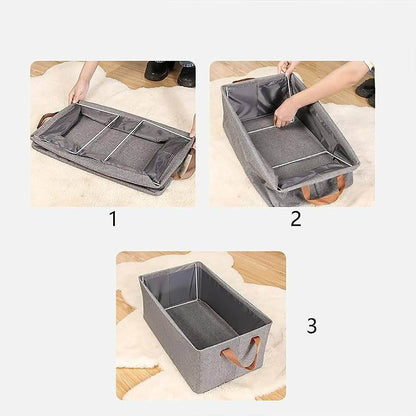 1

2

3