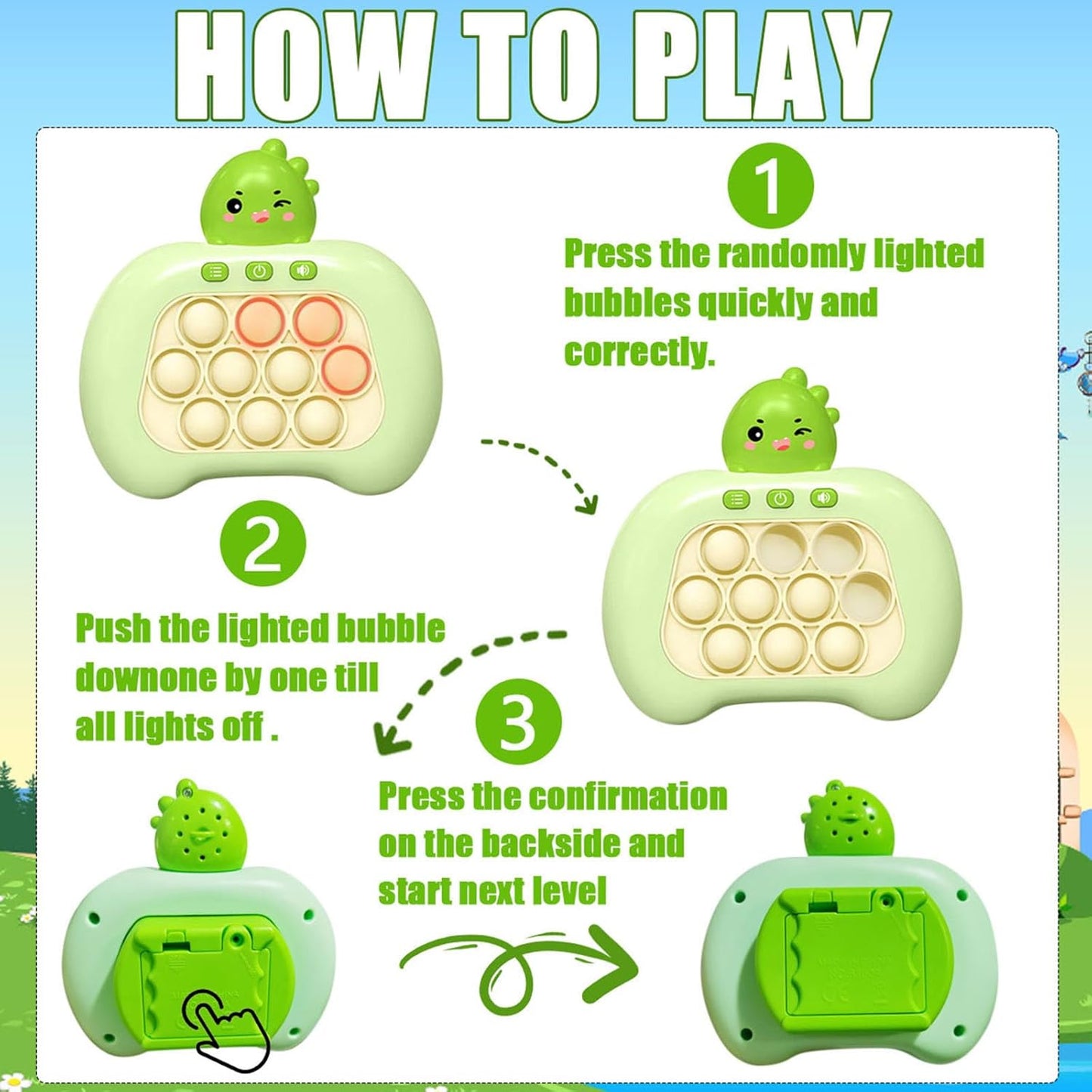 HOW TO PLAY

1

Press the randomly lighted bubbles quickly and correctly.

2

Push the lighted bubble downone by one till all lights off .

3

Press the confirmation on the backside and start next level