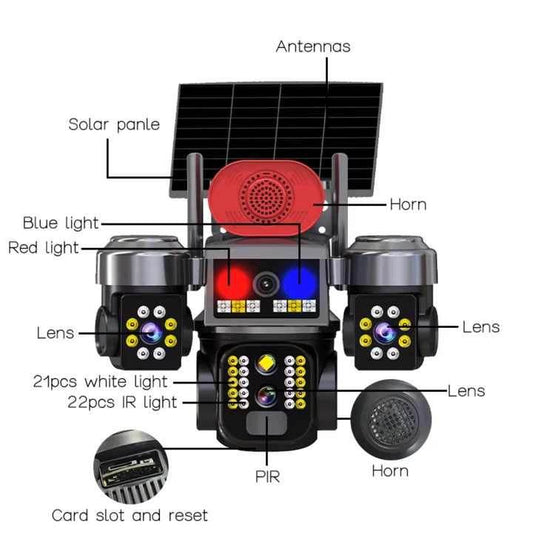 Antennas

Solar panle

Horn

Blue light

Red light

Lens

Lens

21pcs white light

22pcs IR light

Lens

PIR

Horn

Card slot and reset