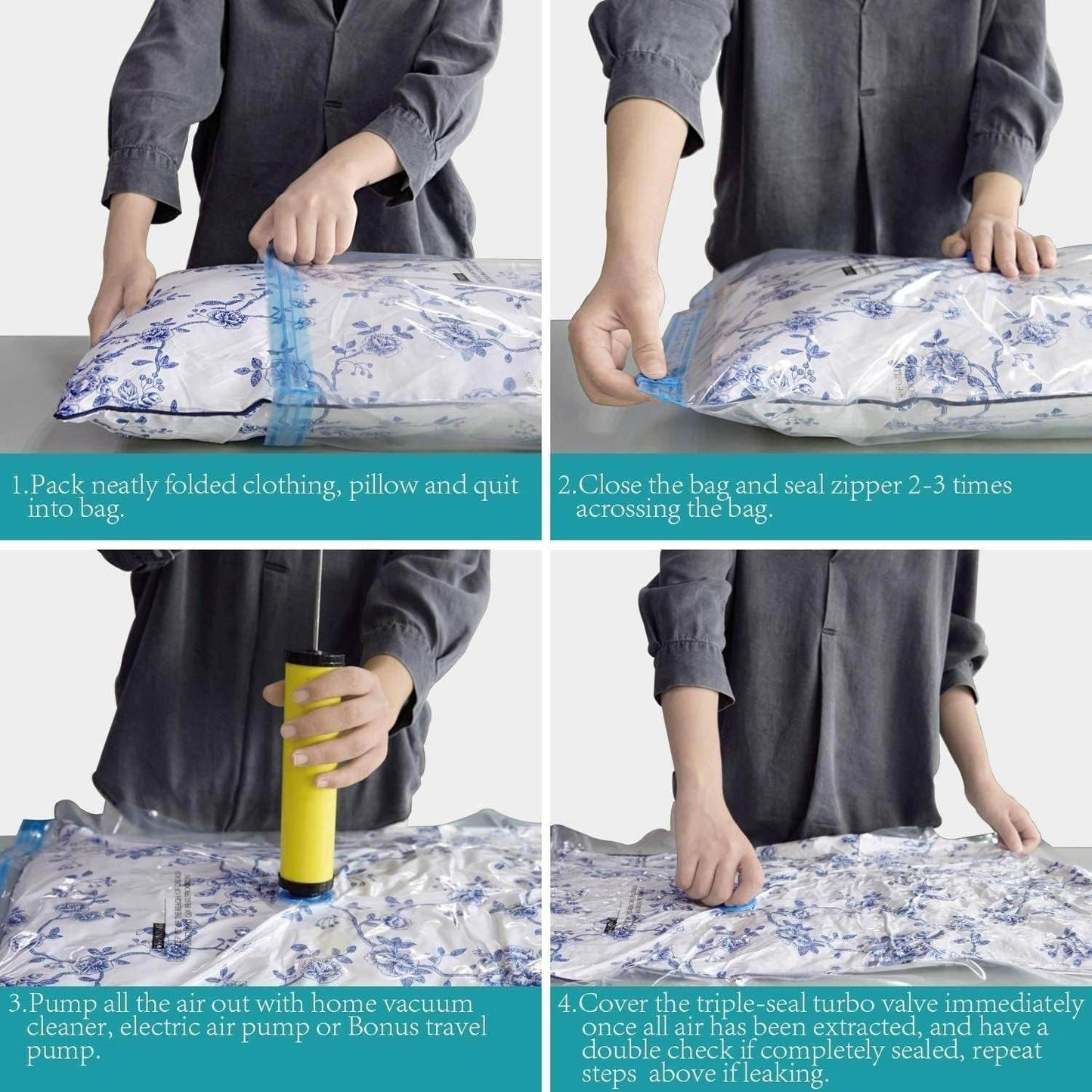 1.Pack neatly folded clothing, pillow and quit into bag.

2.Close the bag and seal zipper 2-3 times acrossing the bag.

3.Pump all the air out with home vacuum cleaner, electric air pump or Bonus travel pump.

4.Cover the triple-seal turbo valve immediately once all air has been extracted, and have a double check if completely sealed, repeat steps above if leaking.